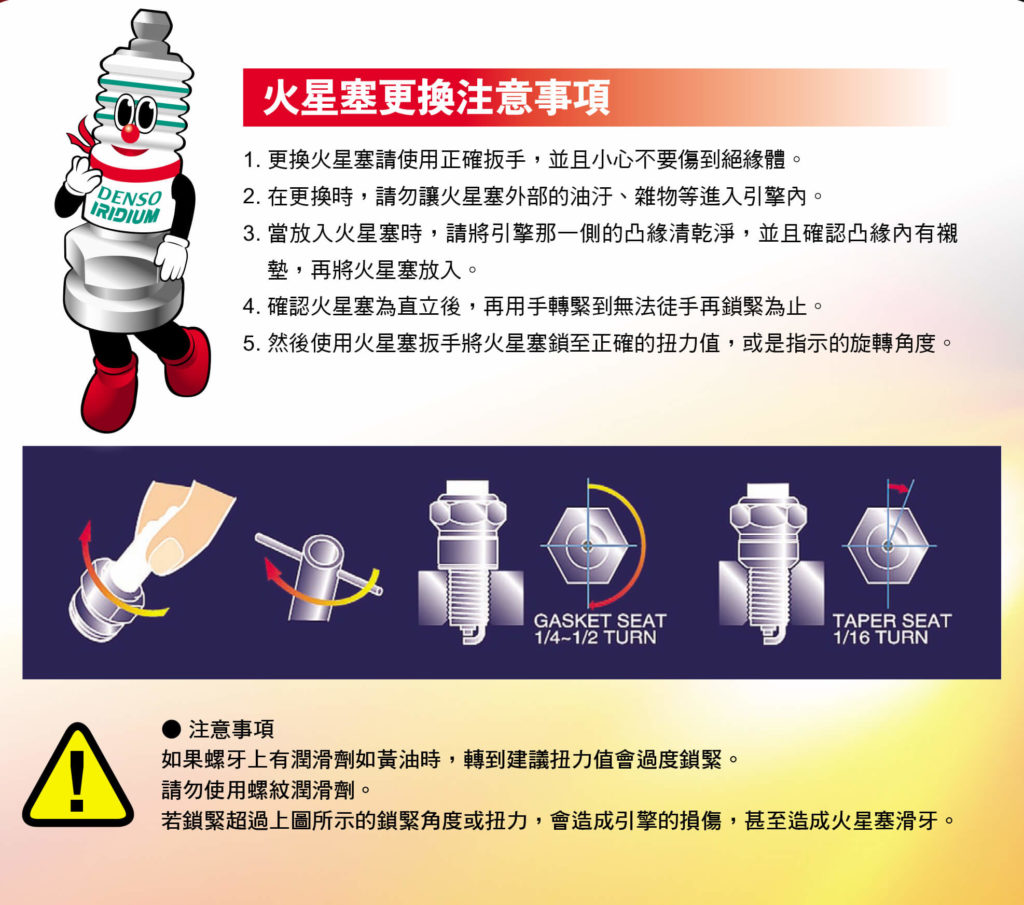 DENSO
IRIDIUM

火星塞更換注意事項

1. 更換火星塞請使用正確扳手，並且小心不要傷到絕緣體。
2. 在更換時，請勿讓火星塞外部的油汙、雜物等進入引擎內。
3. 當放入火星塞時，請將引擎那一側的凸緣清乾淨，並且確認凸緣內有襯墊，再將火星塞放入。
4. 確認火星塞為直立後，再用手轉緊到無法徒手再鎖緊為止。
5. 然後使用火星塞扳手將火星塞鎖至正確的扭力值，或是指示的旋轉角度。

GASKET SEAT
1/4~1/2 TURN

TAPER SEAT
1/16 TURN

● 注意事項
如果螺牙上有潤滑劑如黃油時，轉到建議扭力值會過度鎖緊。
請勿使用螺紋潤滑劑。
若鎖緊超過上圖所示的鎖緊角度或扭力，會造成引擎的損傷，甚至造成火星塞滑牙。