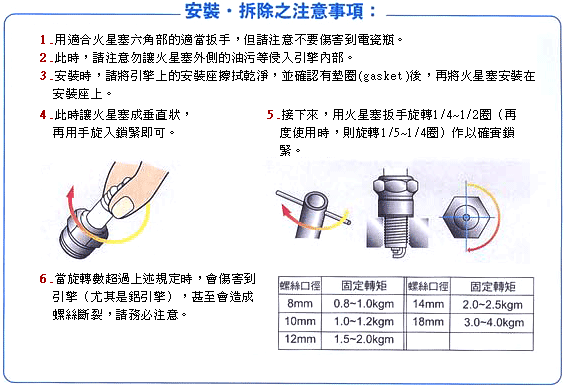 安裝・拆除之注意事項：

1.用適合火星塞六角部的適當扳手，但請注意不要傷害到電瓷瓶。

2.此時，請注意勿讓火星塞外側的油污等侵入引擎內部。

3.安裝時，請將引擎上的安裝座擦拭乾淨，並確認有墊圈(gasket)後，再將火星塞安裝在安裝座上。

4.此時讓火星塞成垂直狀，再用手旋入鎖緊即可。

5.接下來，用火星塞扳手旋轉1/4~1/2圈（再度使用時，則旋轉1/5~1/4圈）作以確實鎖緊。

6.當旋轉數超過上述規定時，會傷害到引擎（尤其是鋁引擎），甚至會造成螺絲斷裂，請務必注意。

| 螺絲口徑 | 固定轉矩 | 螺絲口徑 | 固定轉矩 |
|---|---|---|---|
| 8mm | 0.8~1.0kgm | 14mm | 2.0~2.5kgm |
| 10mm | 1.0~1.2kgm | 18mm | 3.0~4.0kgm |
| 12mm | 1.5~2.0kgm | | |